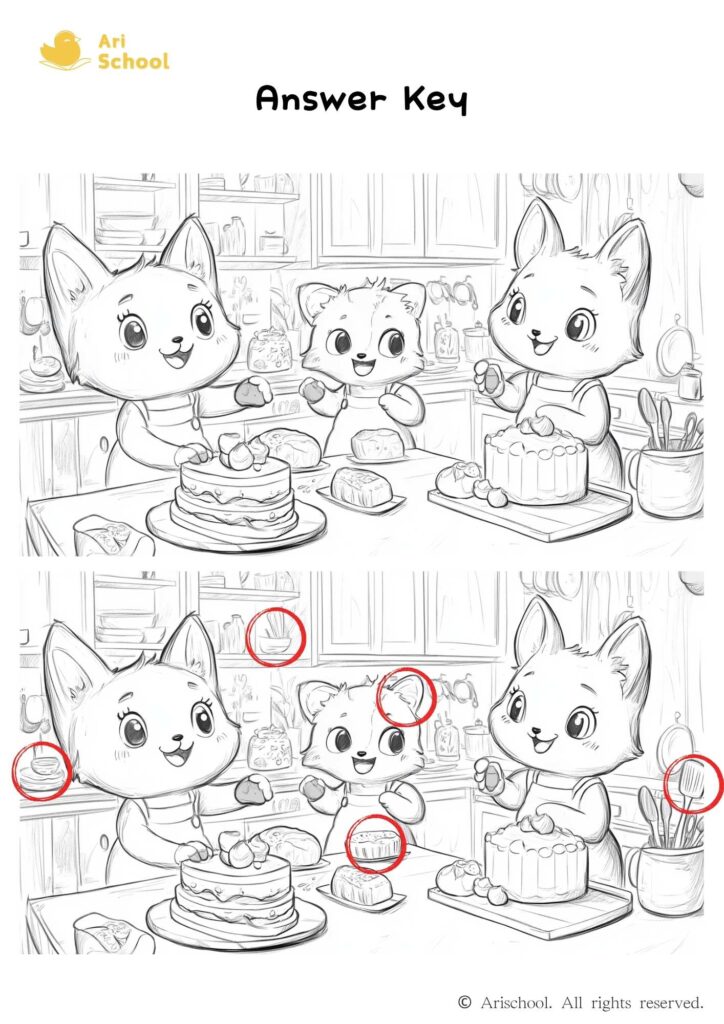 Ari School

Answer Key

© Arischool. All rights reserved.