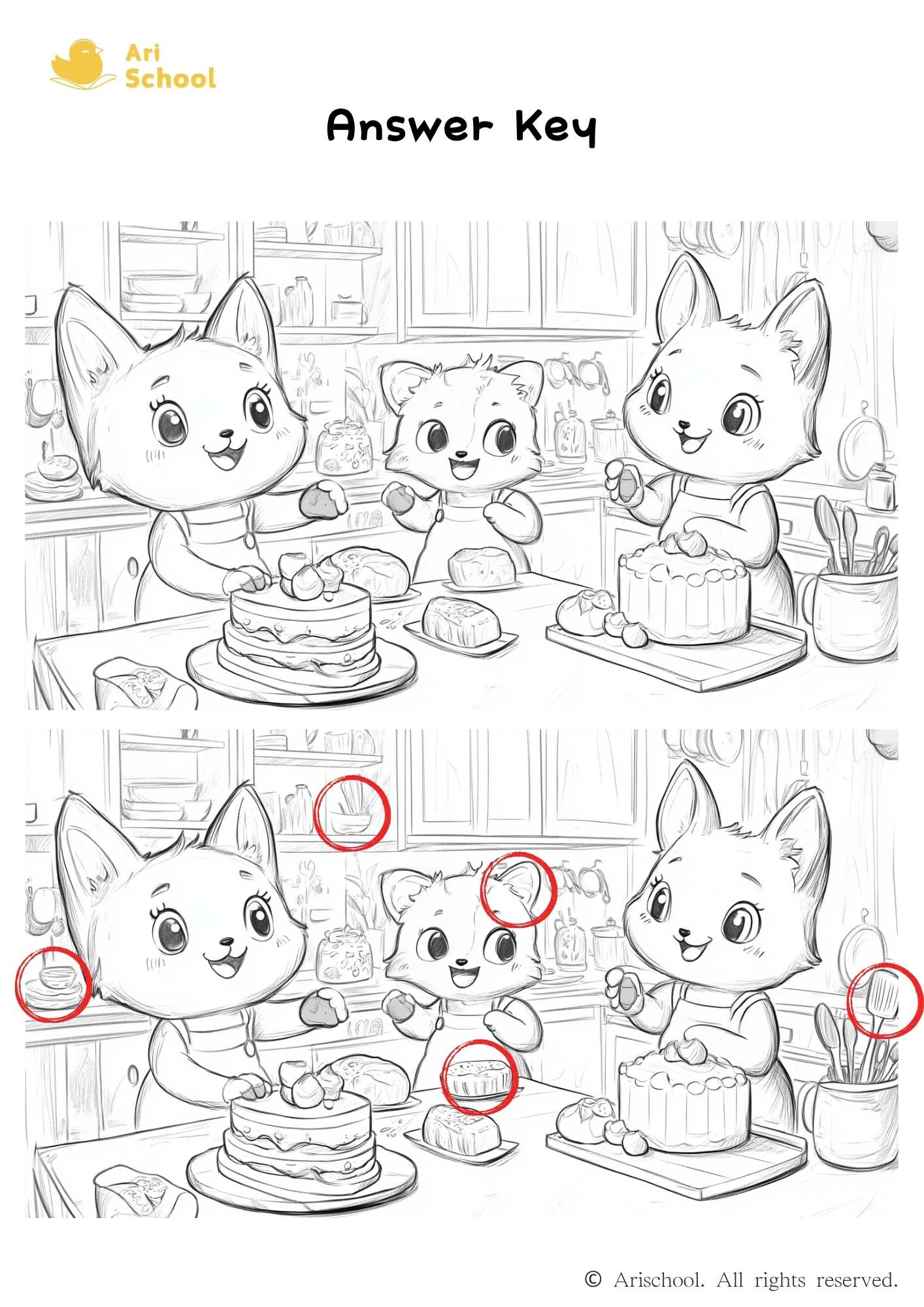 Ari School

Answer Key

© Arischool. All rights reserved.