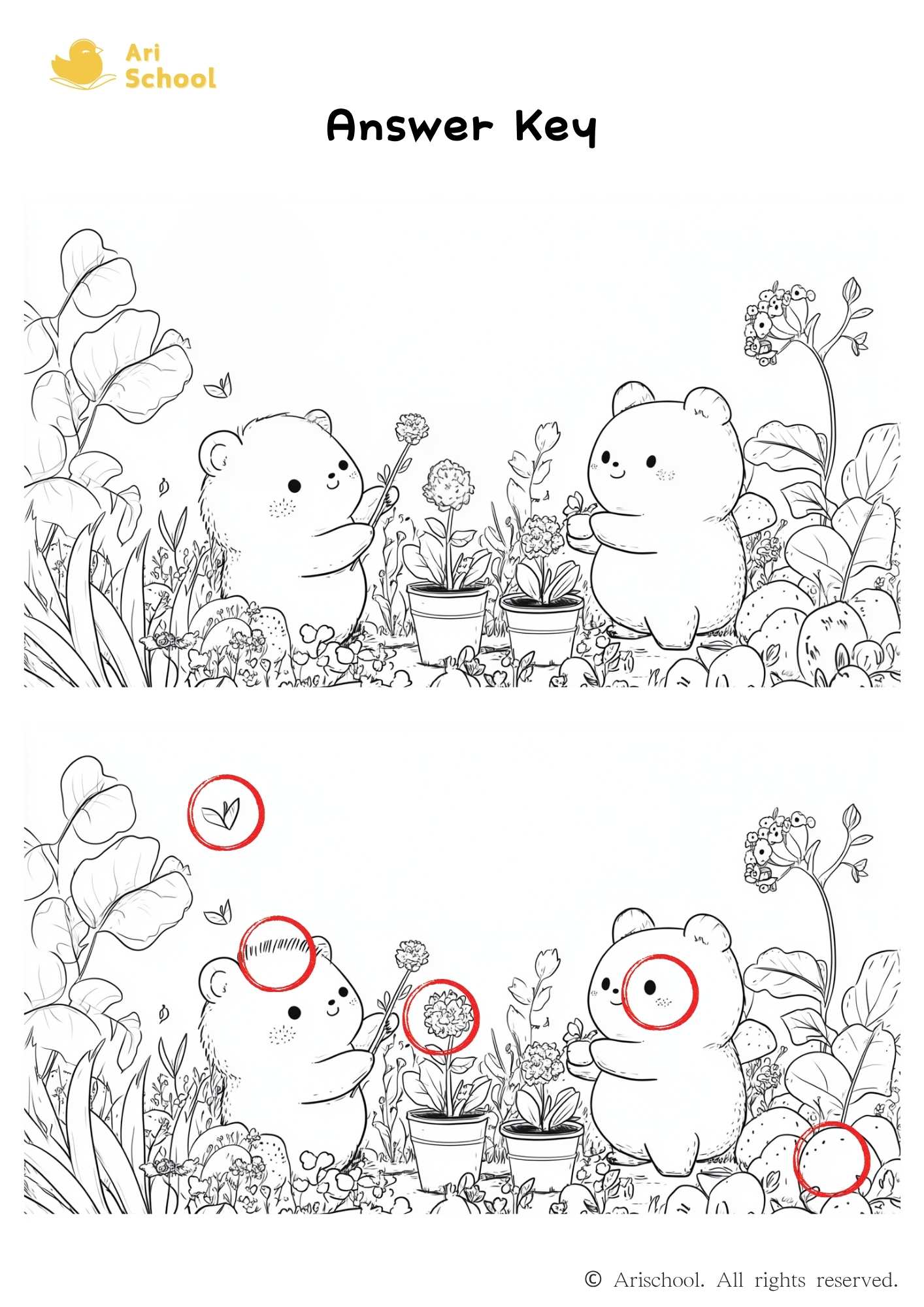 Ari School

Answer Key

© Arischool. All rights reserved.