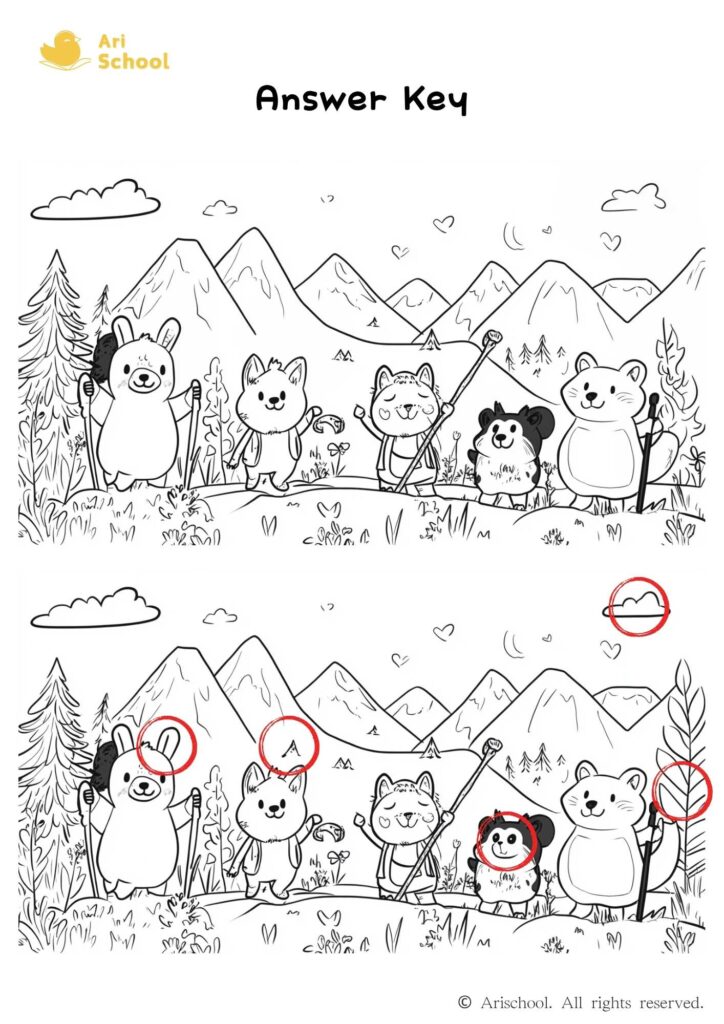 Ari School

Answer Key

© Arischool. All rights reserved.