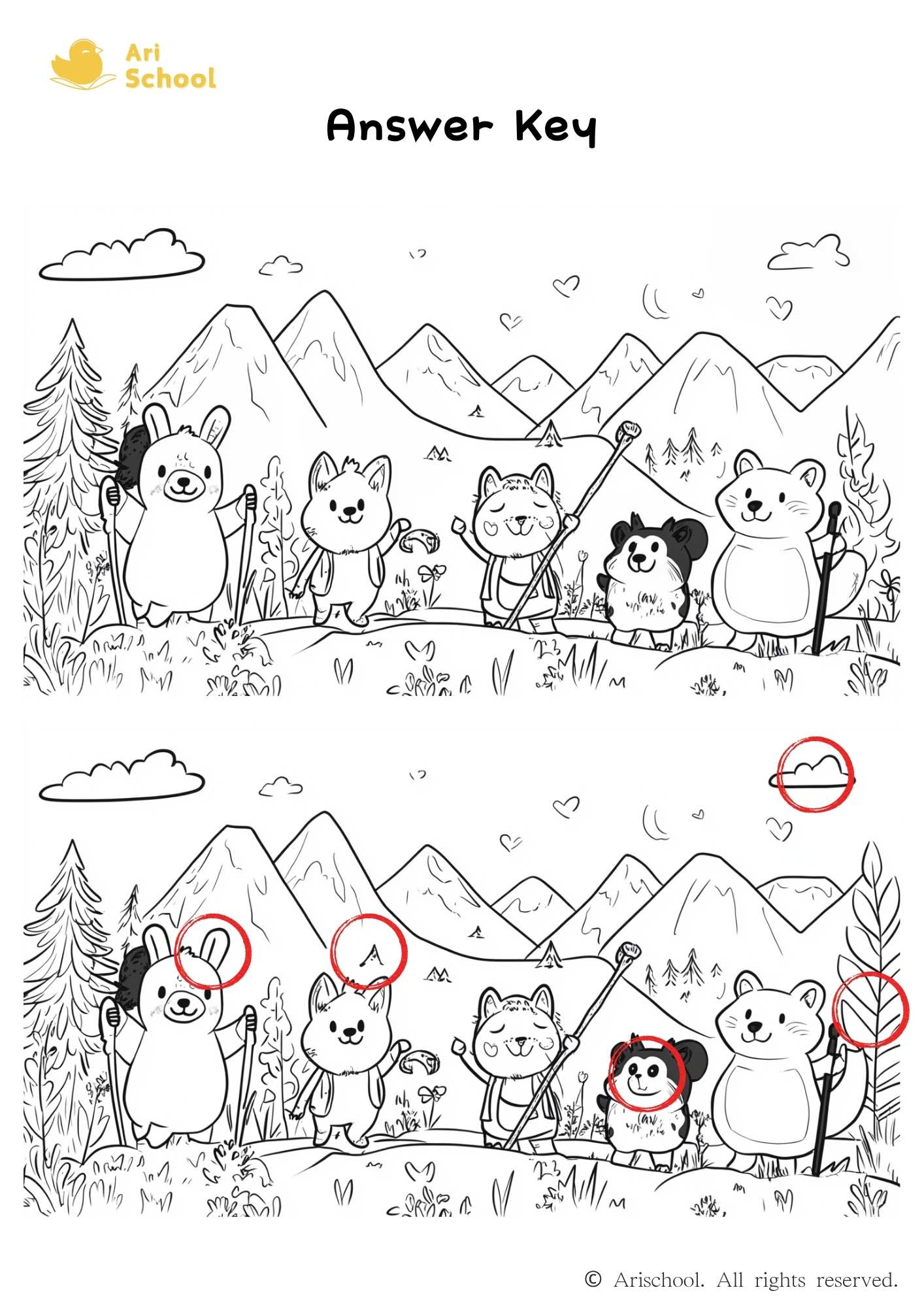 Ari School

Answer Key

© Arischool. All rights reserved.