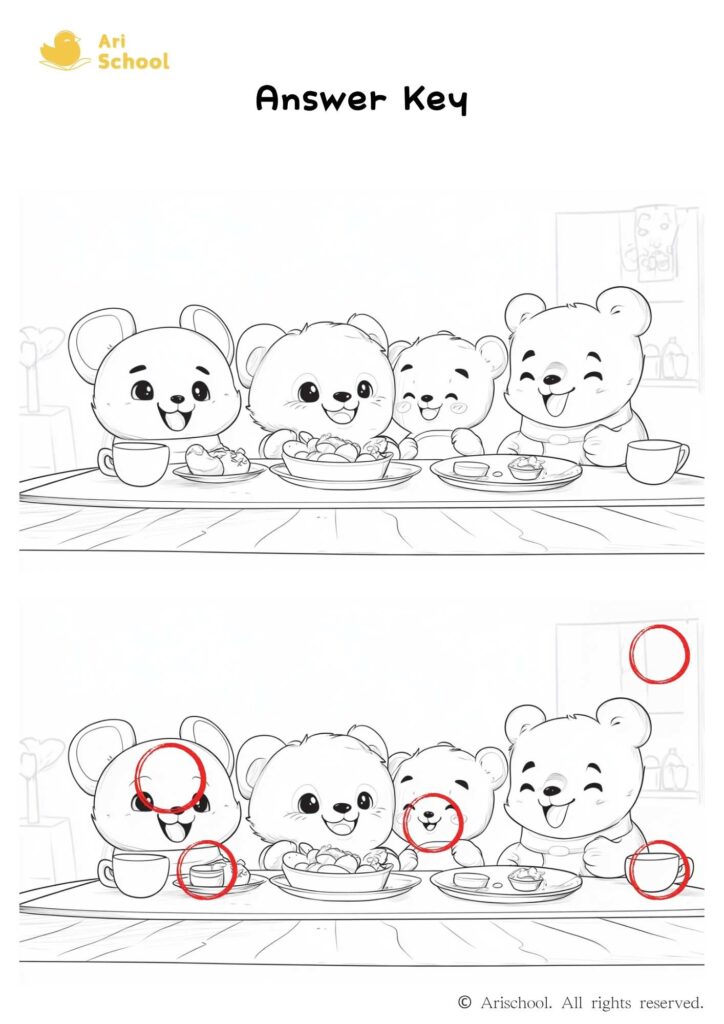 Ari School

Answer Key

© Arischool. All rights reserved.