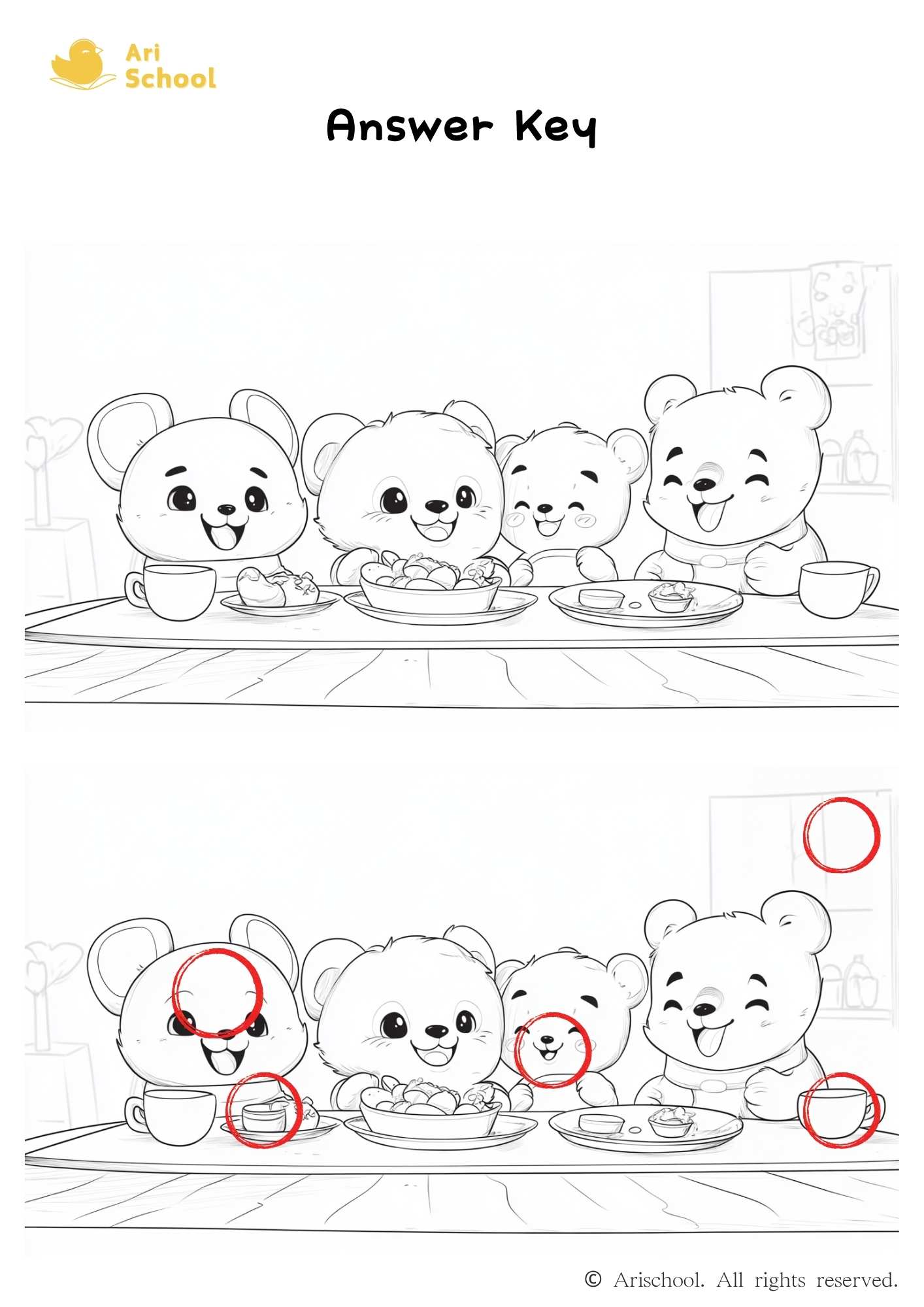 Ari School

Answer Key

© Arischool. All rights reserved.